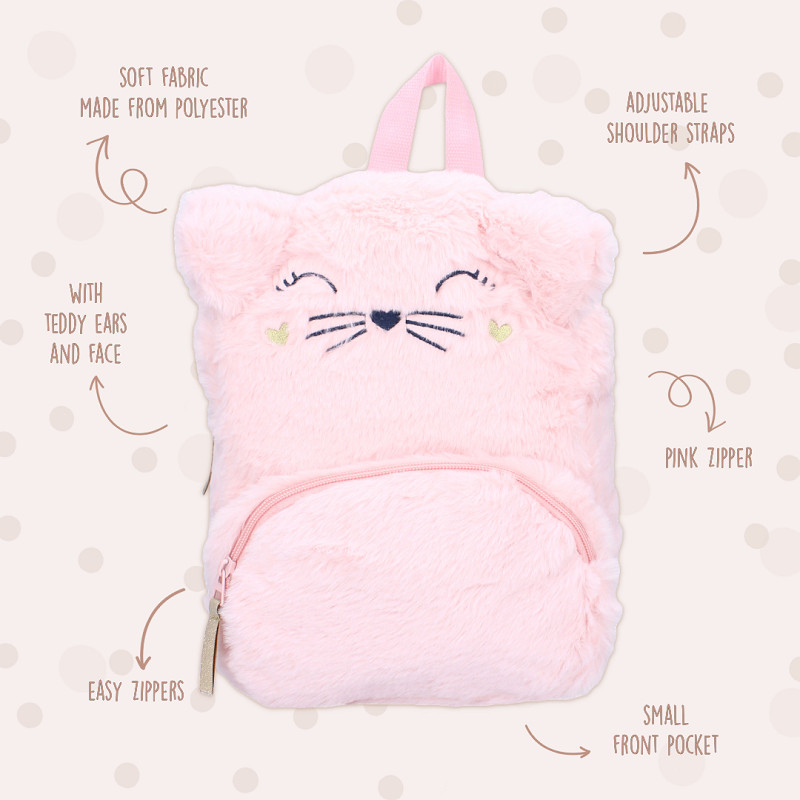 SOFT FABRIC
MADE FROM POLYESTER

ADJUSTABLE
SHOULDER STRAPS

WITH
TEDDY EARS
AND FACE

PINK ZIPPER

EASY ZIPPERS

SMALL
FRONT POCKET